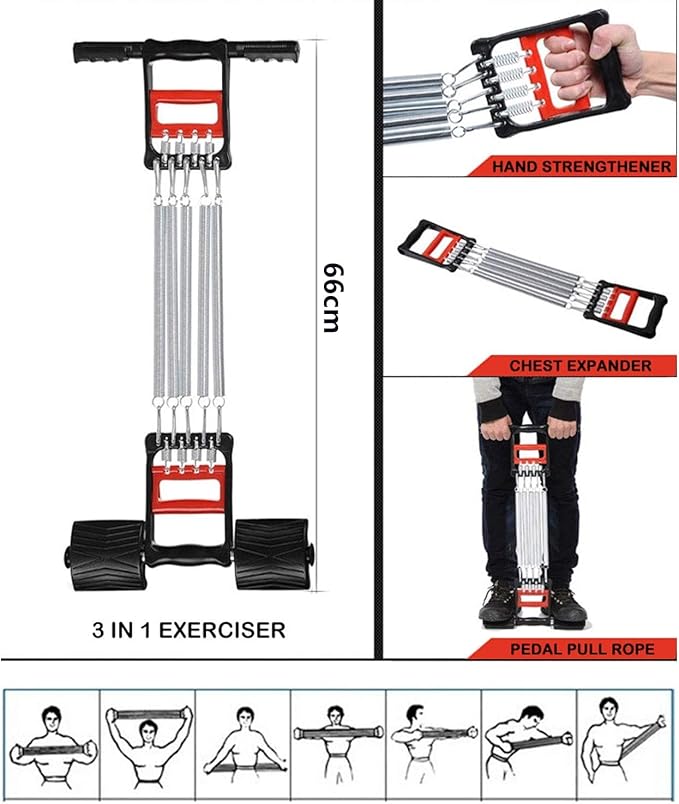 66cm

3 IN 1 EXERCISER

HAND STRENGTHENER

CHEST EXPANDER

PEDAL PULL ROPE